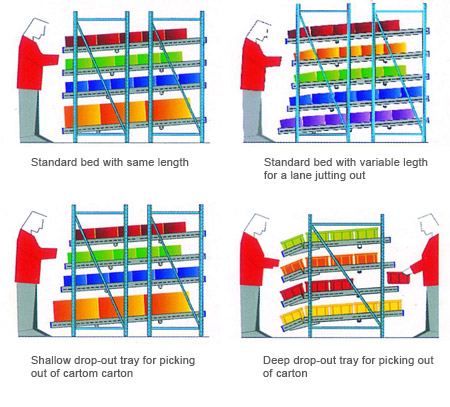 Standard bed with same length

Standard bed with variable legth for a lane jutting out

Shallow drop-out tray for picking out of cartom carton

Deep drop-out tray for picking out of carton